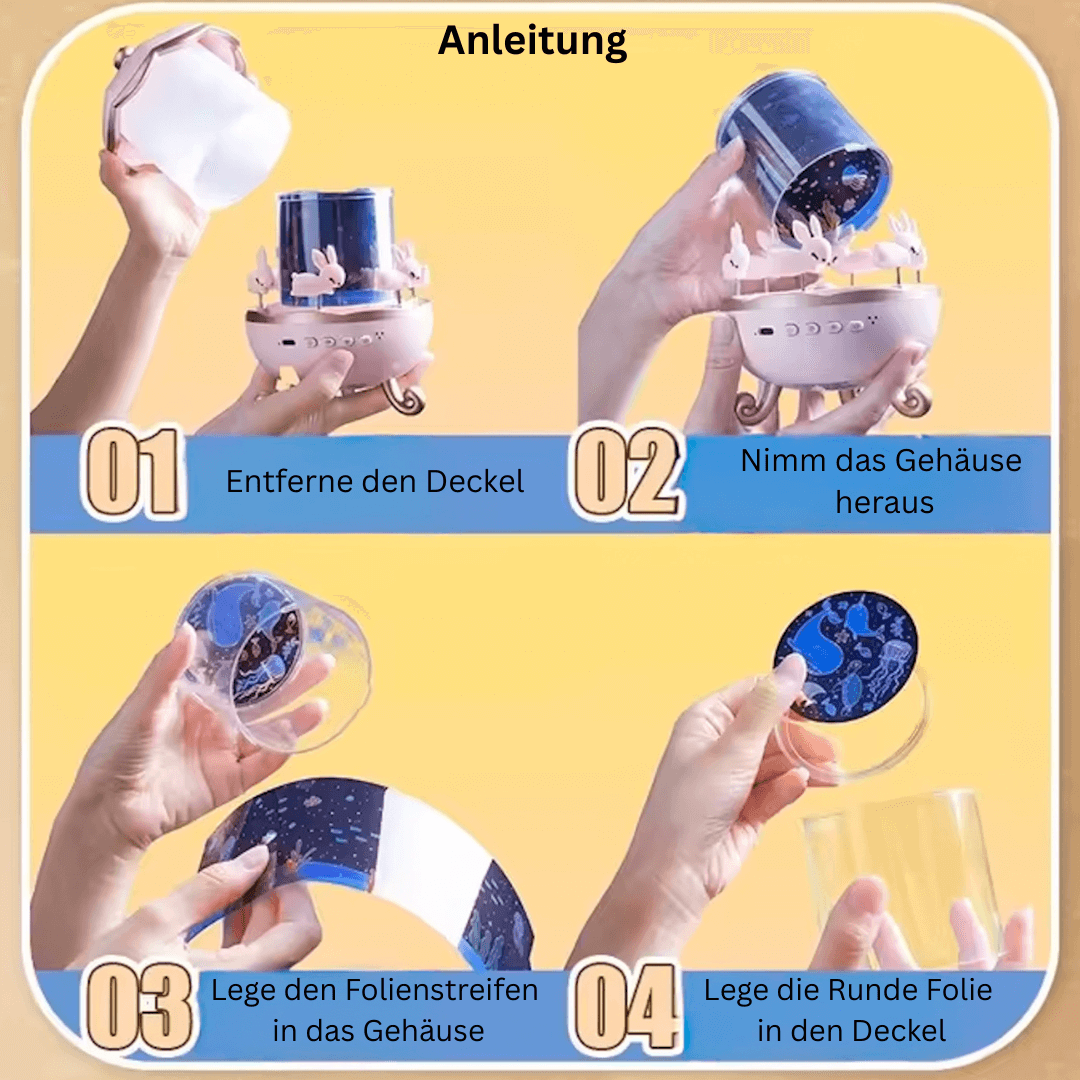 Anleitung

01 Entferne den Deckel

02 Nimm das Gehäuse heraus

03 Lege den Folienstreifen in das Gehäuse

04 Lege die Runde Folie in den Deckel